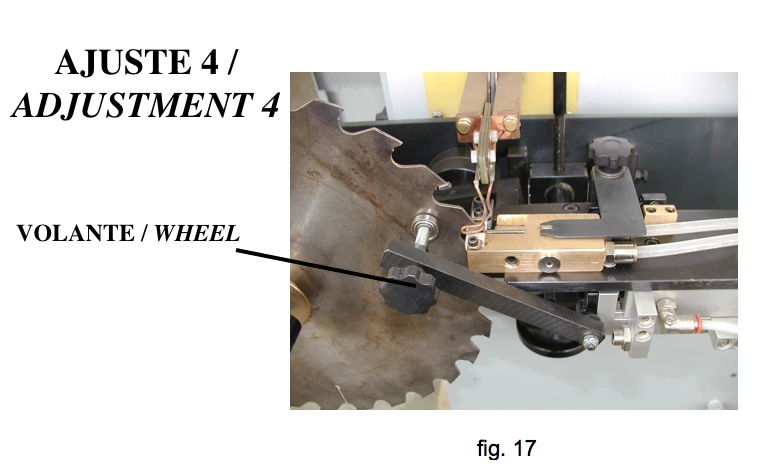 AJUSTE 4 /
ADJUSTMENT 4

VOLANTE / WHEEL

fig. 17