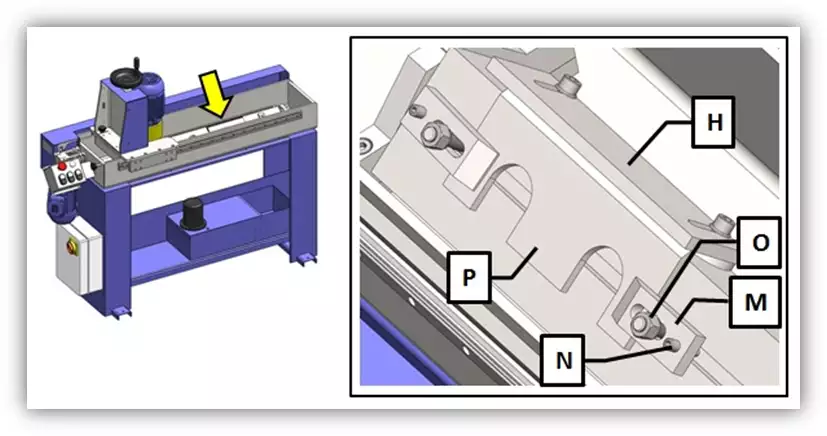 H
O
P
M
N